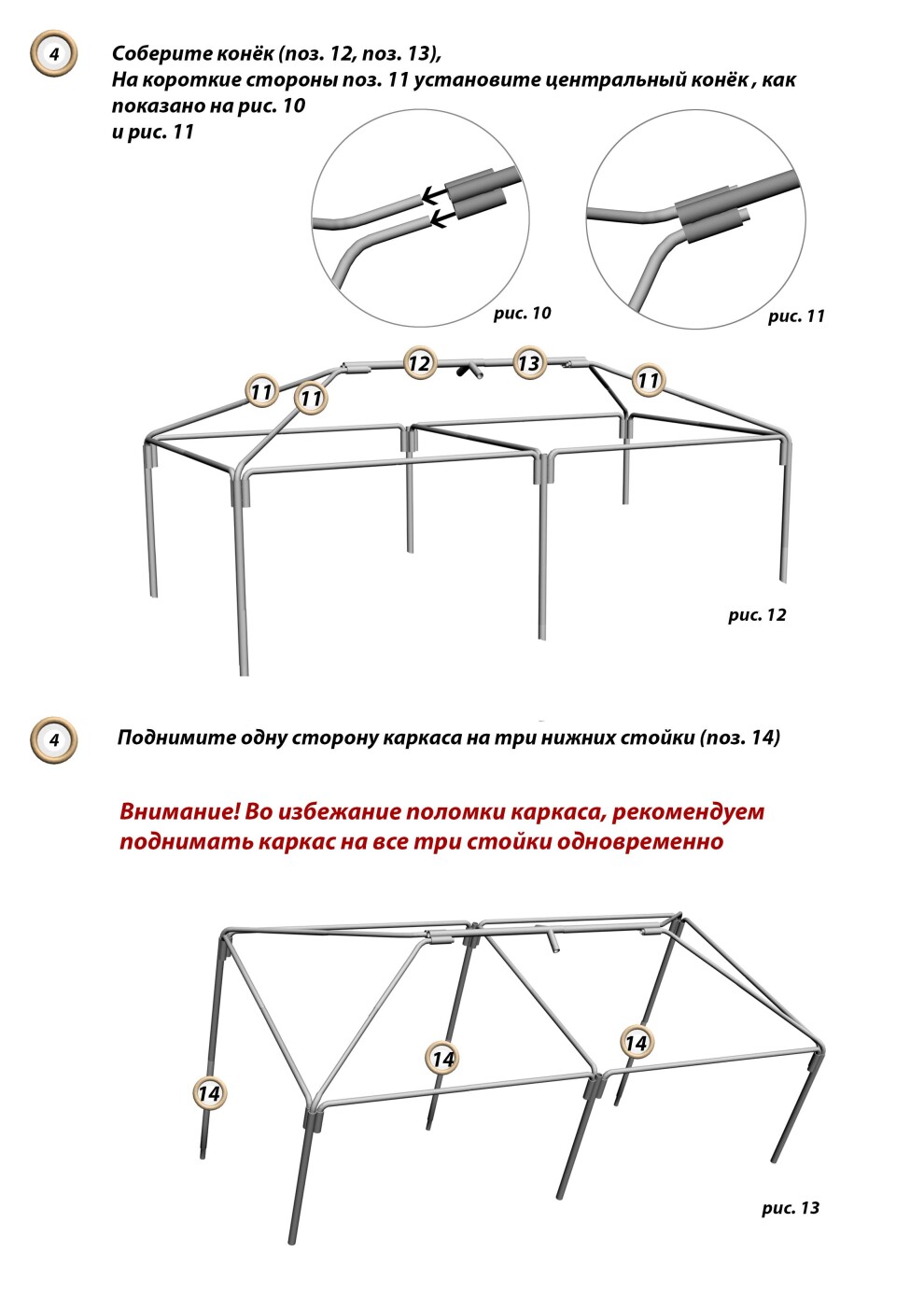 4

Соберите конёк (поз. 12, поз. 13),
На короткие стороны поз. 11 установите центральный конёк , как показано на рис. 10
и рис. 11

рис. 10

рис. 11

11
11
12
13
11

рис. 12

4

Поднимите одну сторону каркаса на три нижних стойки (поз. 14)

Внимание! Во избежание поломки каркаса, рекомендуем поднимать каркас на все три стойки одновременно

14
14
14

рис. 13